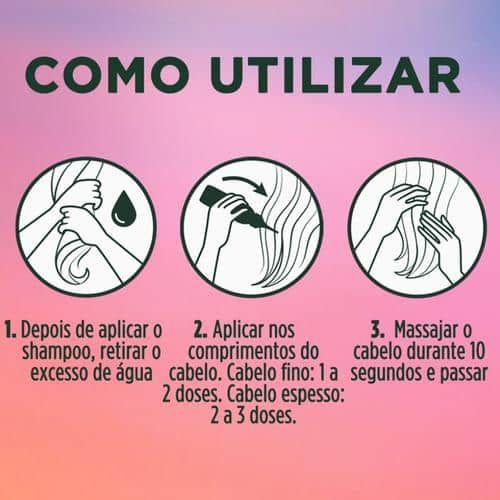 COMO UTILIZAR

1. Depois de aplicar o shampoo, retirar o excesso de água

2. Aplicar nos comprimentos do cabelo. Cabelo fino: 1 a 2 doses. Cabelo espesso: 2 a 3 doses.

3. Massajar o cabelo durante 10 segundos e passar